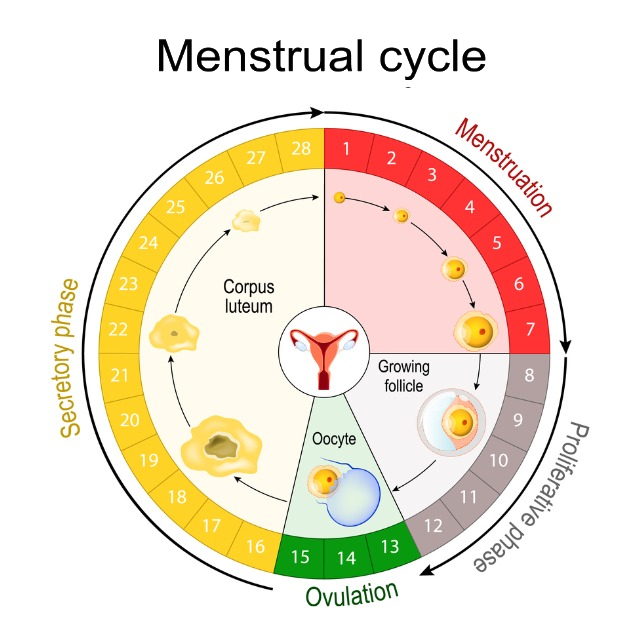 Menstrual cycle

Menstruation

1
2
3
4
5
6
7

Proliferative phase

8
9
10
11
12

Ovulation

13
14
15

Secretory phase

16
17
18
19
20
21
22
23
24
25
26
27
28

Corpus luteum

Growing follicle

Oocyte